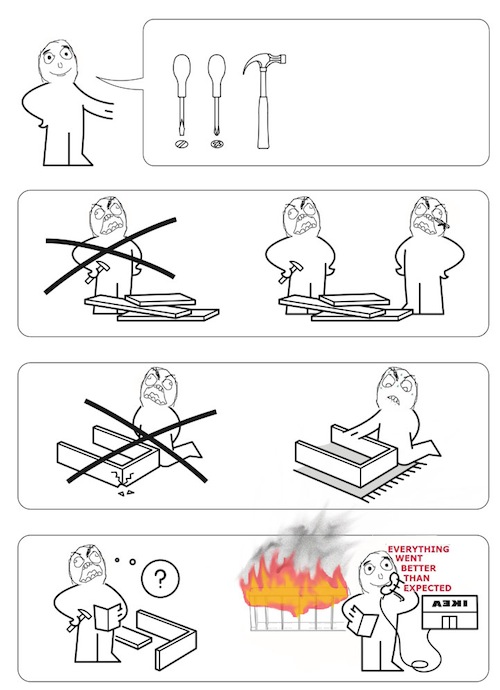 ?

EVERYTHING WENT BETTER THAN EXPECTED

IKEA